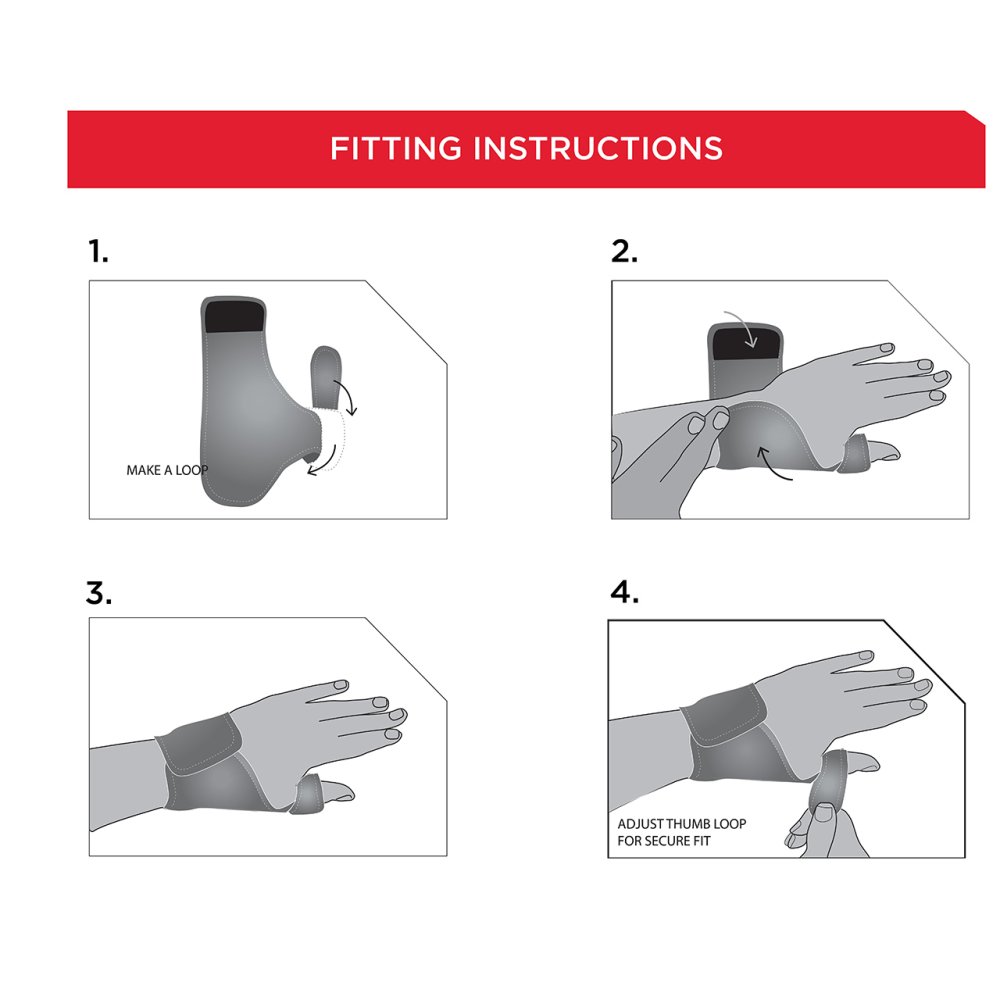 FITTING INSTRUCTIONS

1.

MAKE A LOOP

2.

3.

4.

ADJUST THUMB LOOP FOR SECURE FIT