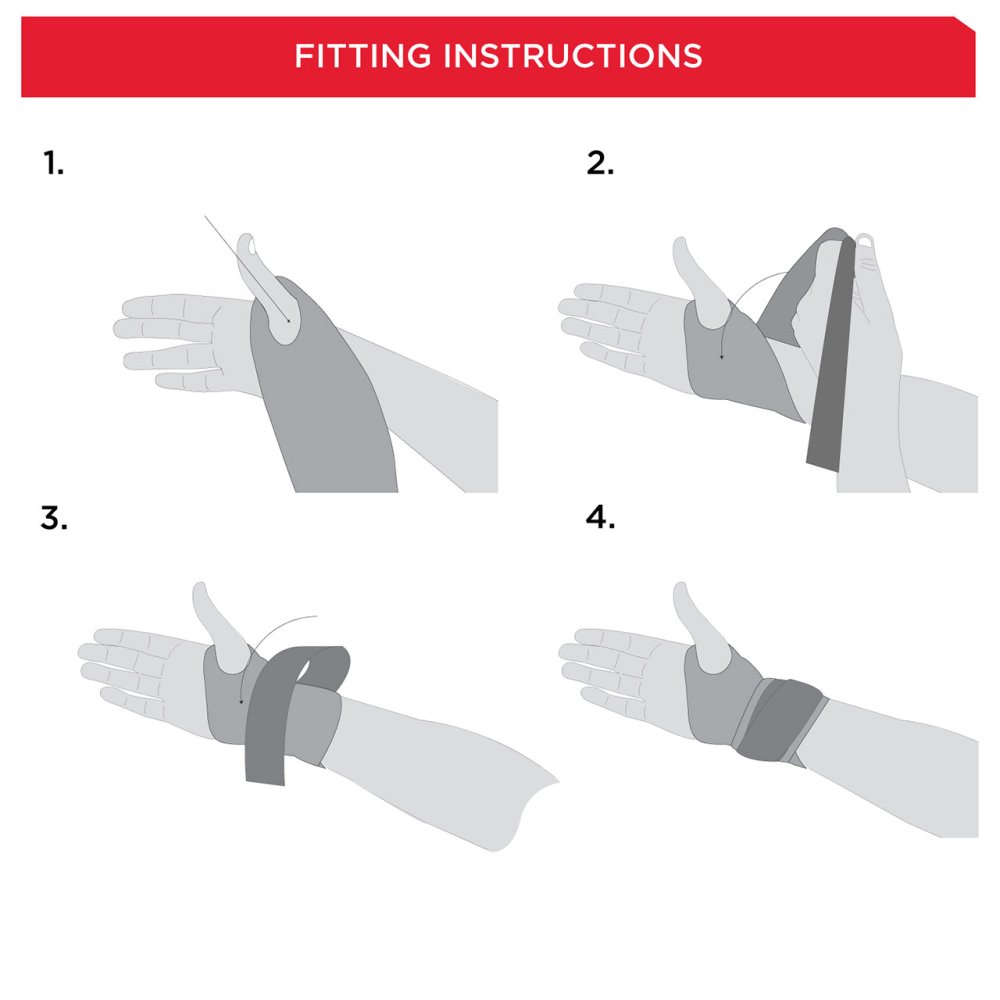 FITTING INSTRUCTIONS

1.

2.

3.

4.