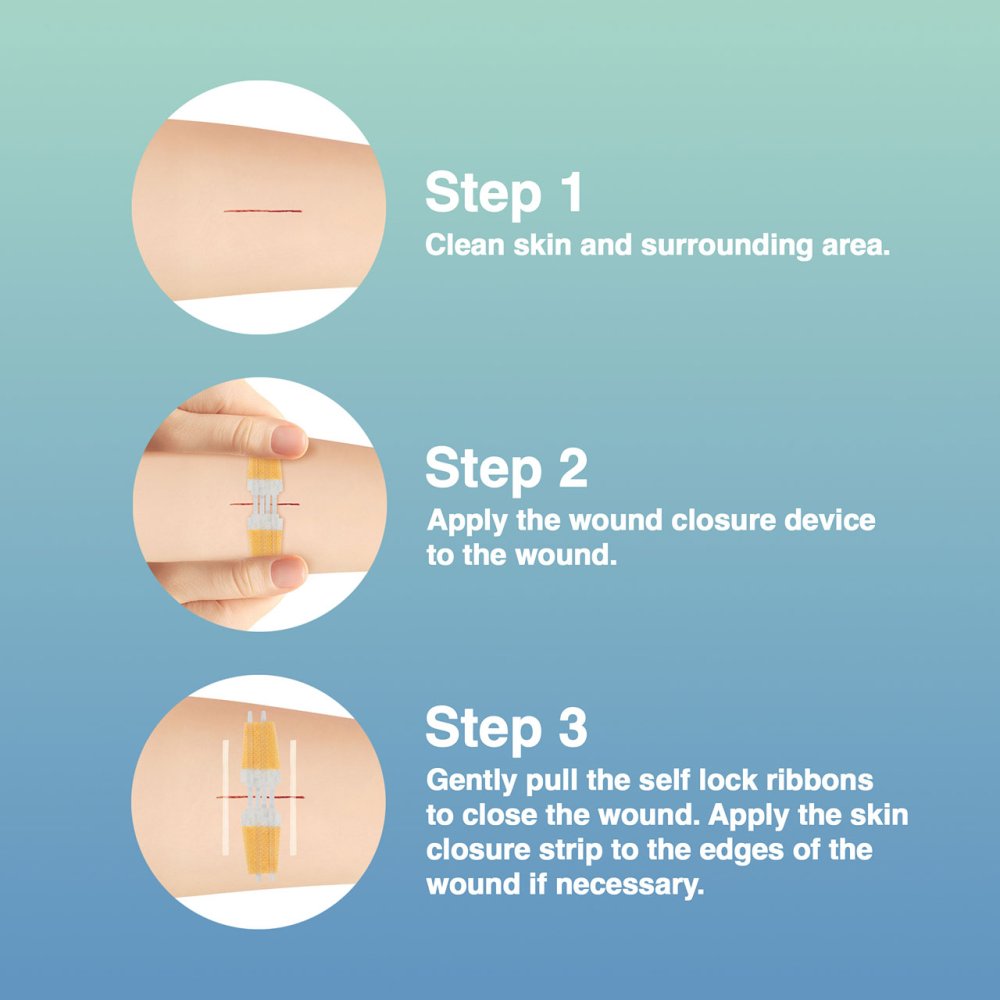 Step 1
Clean skin and surrounding area.

Step 2
Apply the wound closure device to the wound.

Step 3
Gently pull the self lock ribbons to close the wound. Apply the skin closure strip to the edges of the wound if necessary.