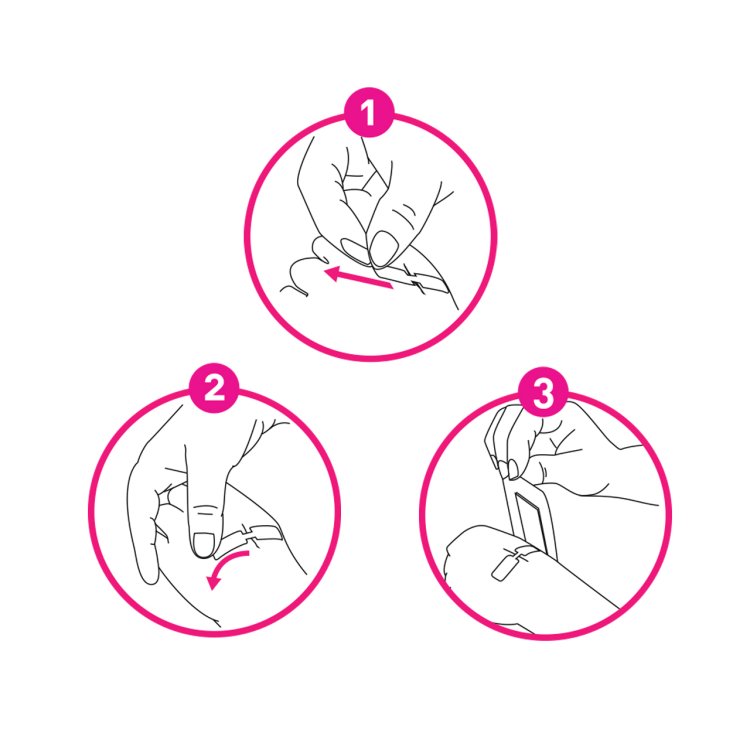 1

2

3