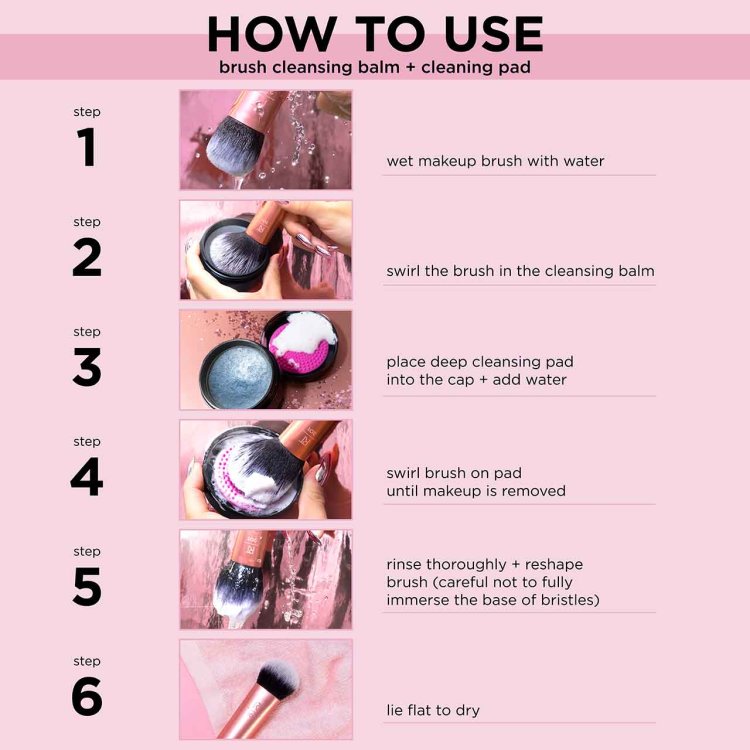 HOW TO USE
brush cleansing balm + cleaning pad

step
1

wet makeup brush with water

step
2

swirl the brush in the cleansing balm

step
3

place deep cleansing pad into the cap + add water

step
4

swirl brush on pad until makeup is removed

step
5

rinse thoroughly + reshape brush (careful not to fully immerse the base of bristles)

step
6

lie flat to dry