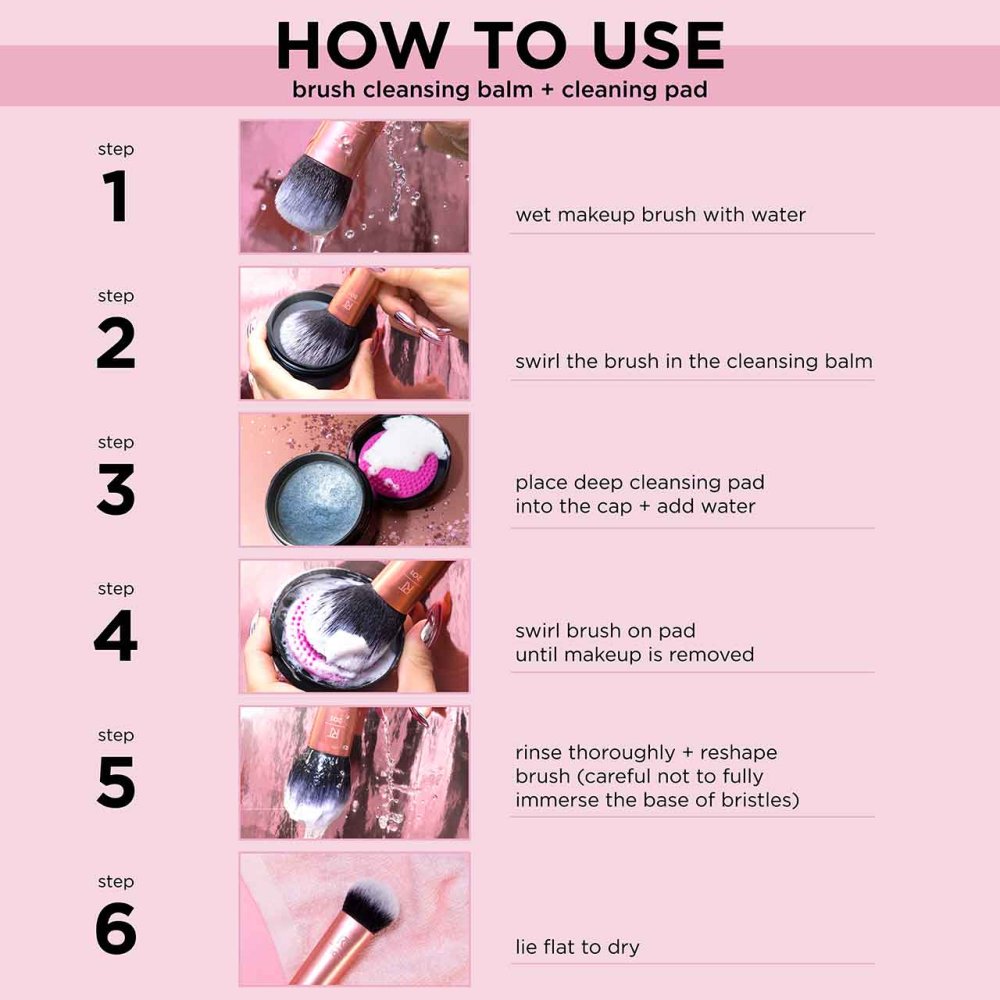 HOW TO USE
brush cleansing balm + cleaning pad

step
1
wet makeup brush with water

step
2
swirl the brush in the cleansing balm

step
3
place deep cleansing pad into the cap + add water

step
4
swirl brush on pad until makeup is removed

step
5
rinse thoroughly + reshape brush (careful not to fully immerse the base of bristles)

step
6
lie flat to dry